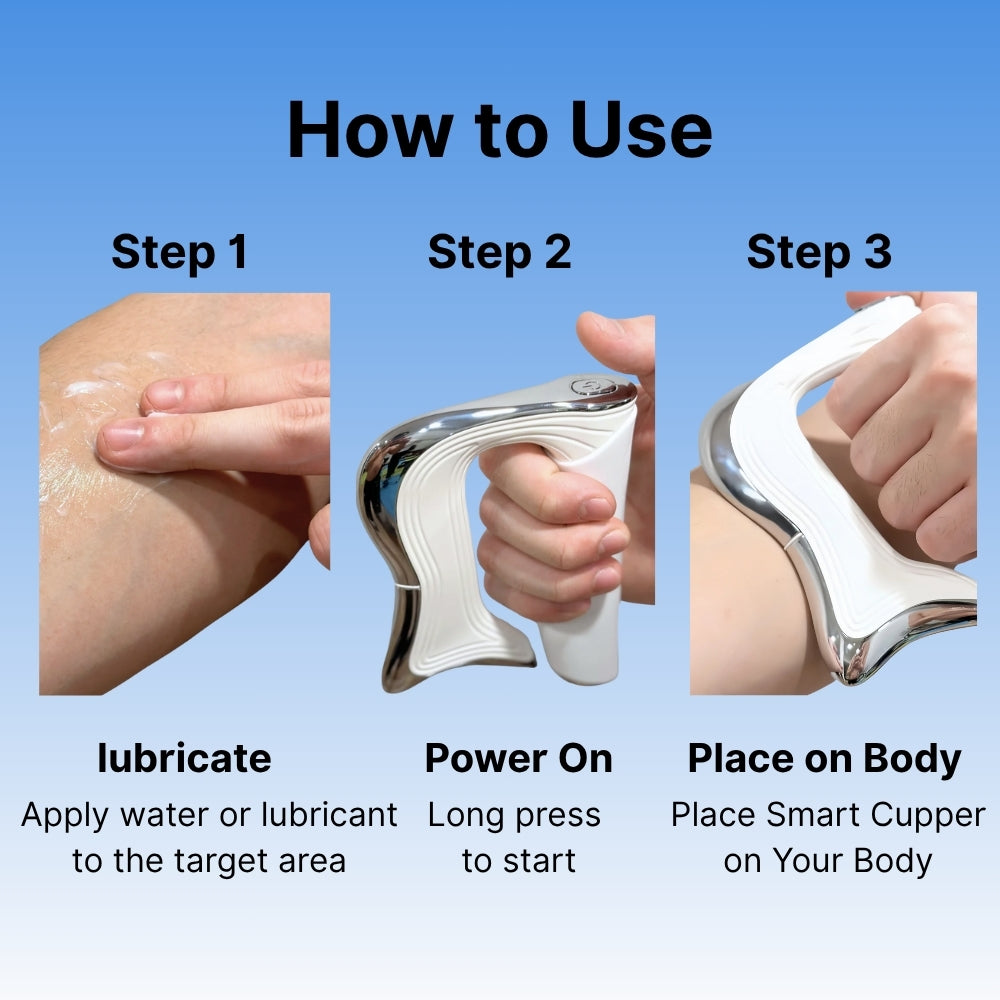 How to Use

Step 1

lubricate

Apply water or lubricant to the target area

Step 2

Power On

Long press to start

Step 3

Place on Body

Place Smart Cupper on Your Body